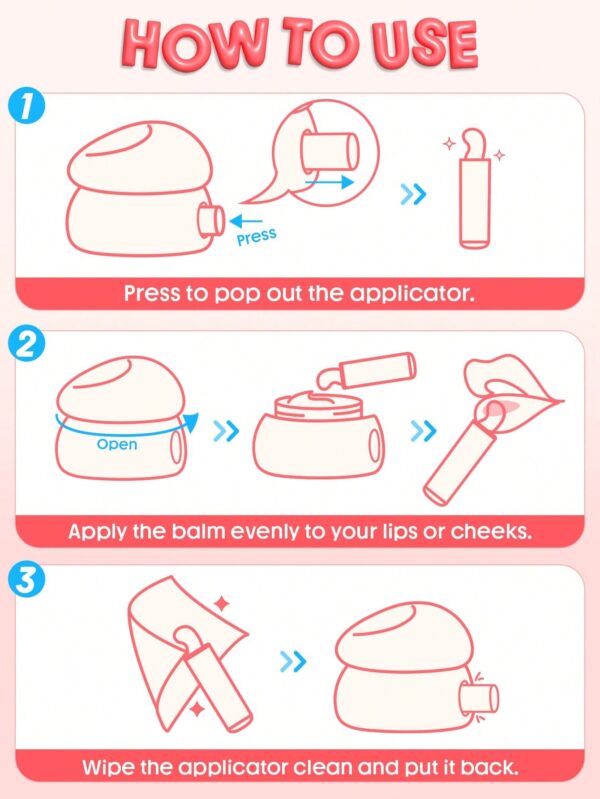 HOW TO USE

1

Press

Press to pop out the applicator.

2

Open

Apply the balm evenly to your lips or cheeks.

3

Wipe the applicator clean and put it back.